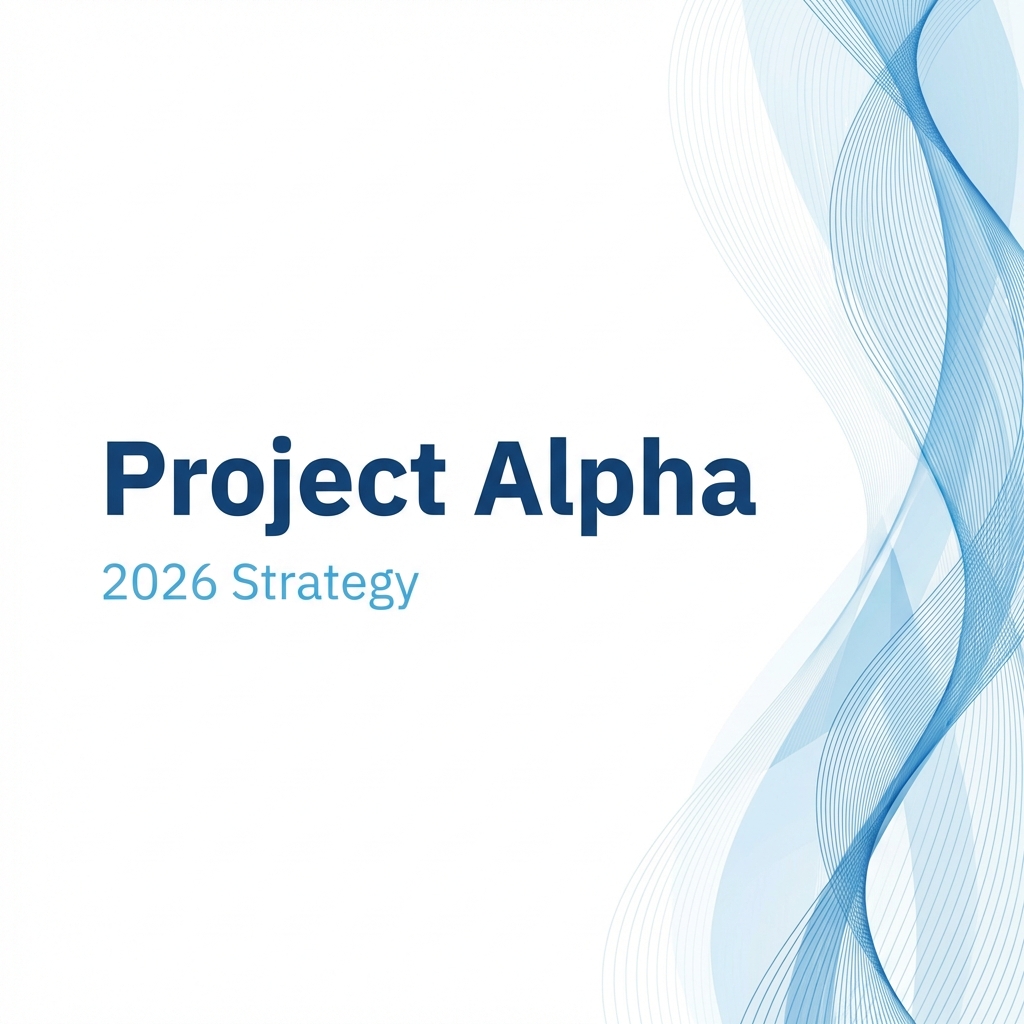 Project Alpha

2026 Strategy